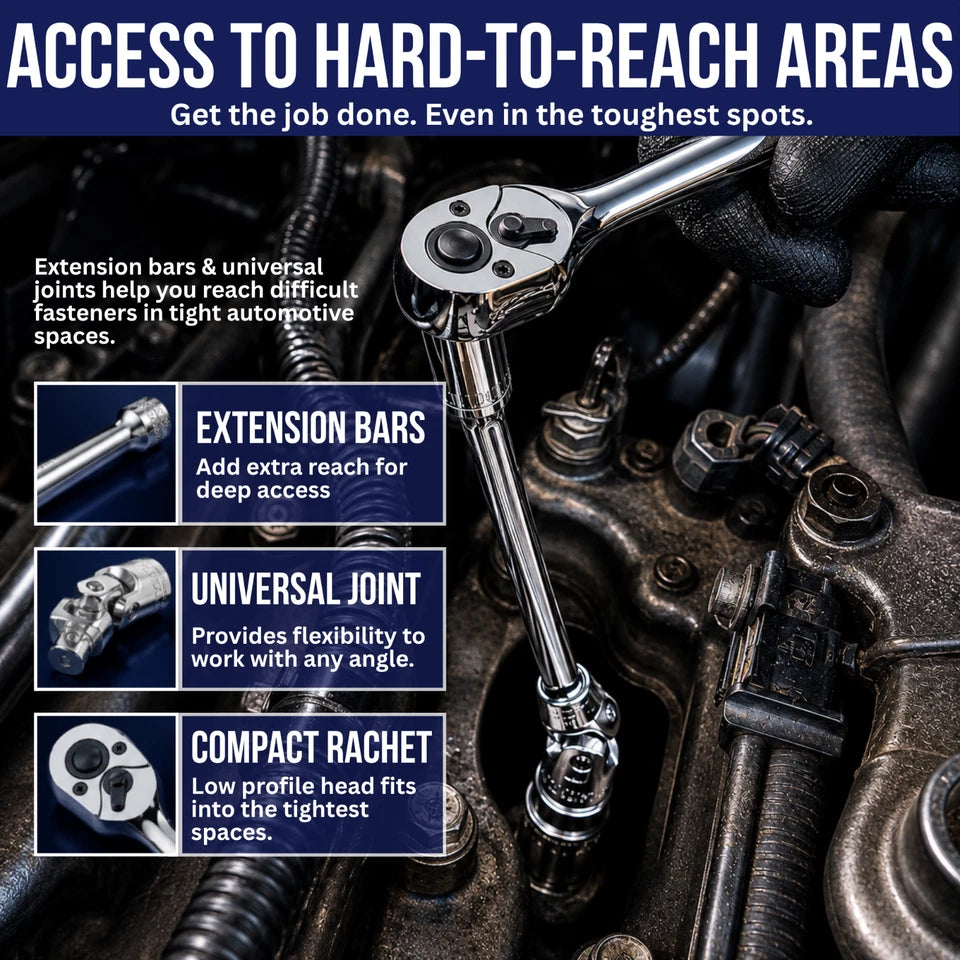 ACCESS TO HARD-TO-REACH AREAS

Get the job done. Even in the toughest spots.

Extension bars & universal joints help you reach difficult fasteners in tight automotive spaces.

EXTENSION BARS

Add extra reach for deep access

UNIVERSAL JOINT

Provides flexibility to work with any angle.

COMPACT RACHET

Low profile head fits into the tightest spaces.